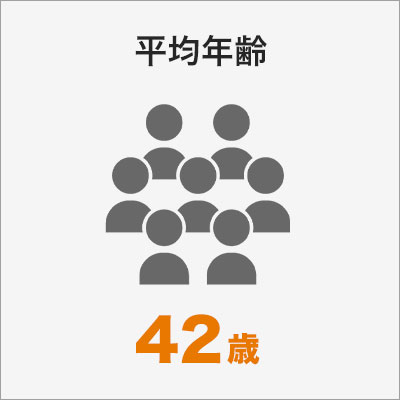 平均年齢

42歳