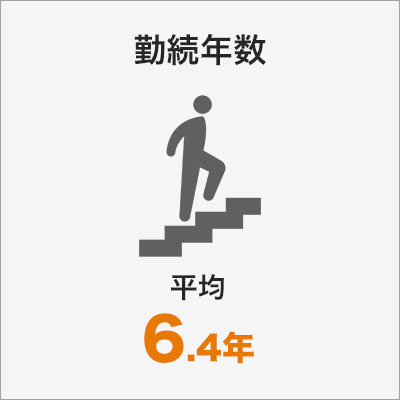 勤続年数

平均

6.4年