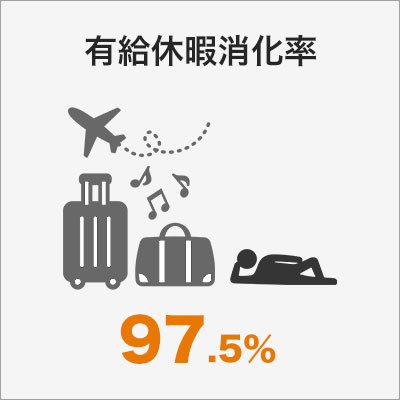 有給休暇消化率

97.5%