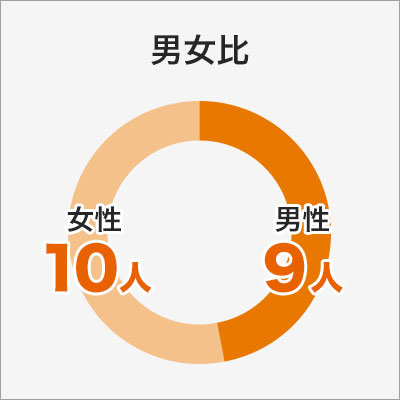 男女比

女性
10人

男性
9人