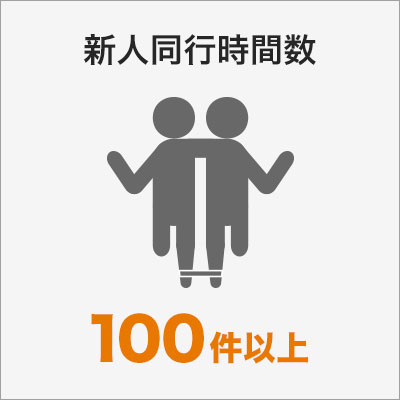 新人同行時間数

100件以上