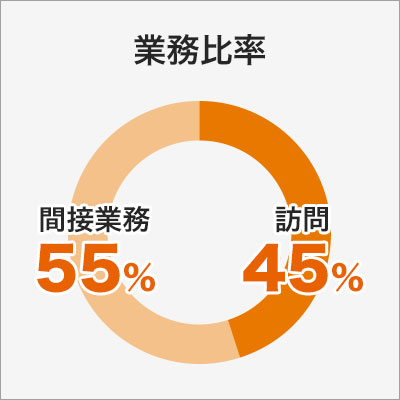 業務比率

間接業務
55%

訪問
45%