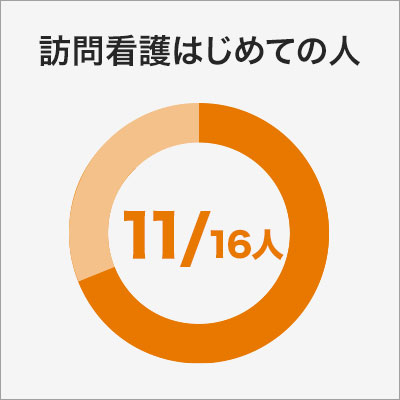 訪問看護はじめての人

11/16人