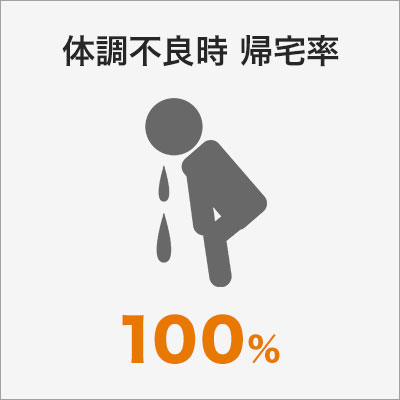 体調不良時 帰宅率

100%