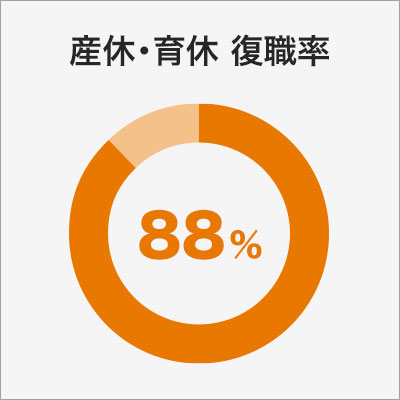 産休・育休 復職率

88%