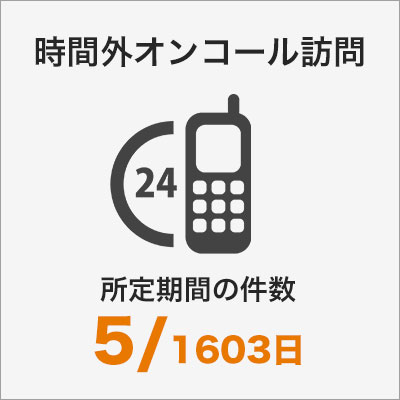 時間外オンコール訪問

24

所定期間の件数

5/1603日