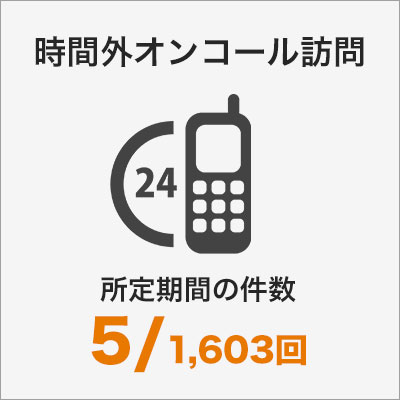 時間外オンコール訪問

24

所定期間の件数

5/1,603回