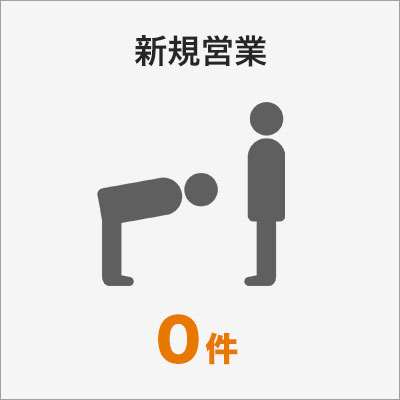 新規営業

0件