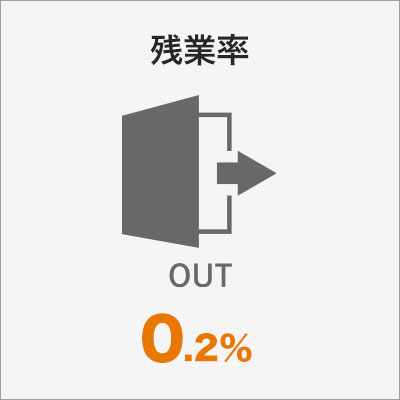 残業率

OUT

0.2%