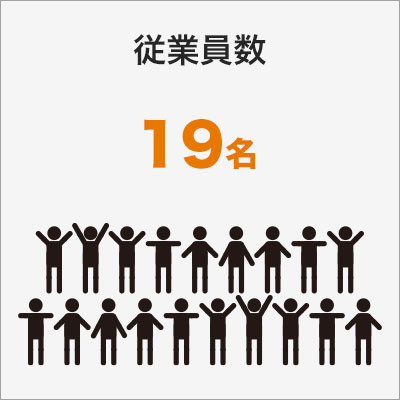 従業員数

19名