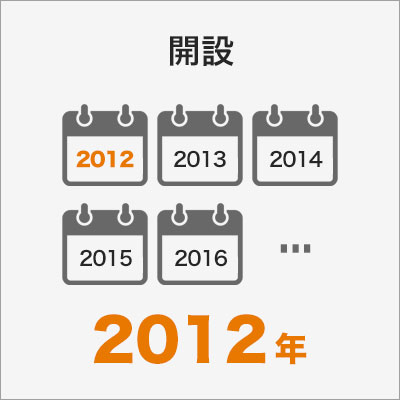 開設

2012 2013 2014

2015 2016 ...

2012年